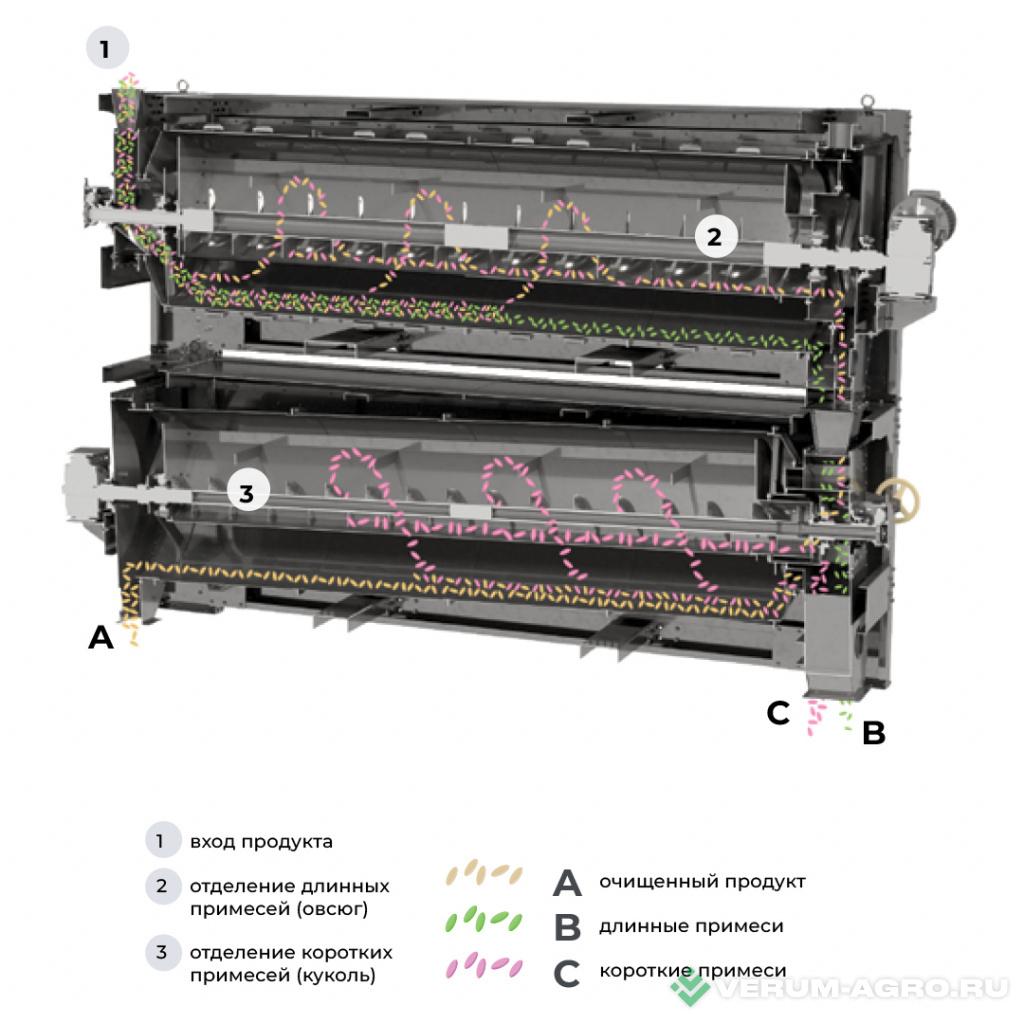 1

2

3

A

C

B

1 вход продукта

2 отделение длинных примесей (овсюг)

3 отделение коротких примесей (куколь)

A очищенный продукт

B длинные примеси

C короткие примеси

VERUM-AGRO.RU