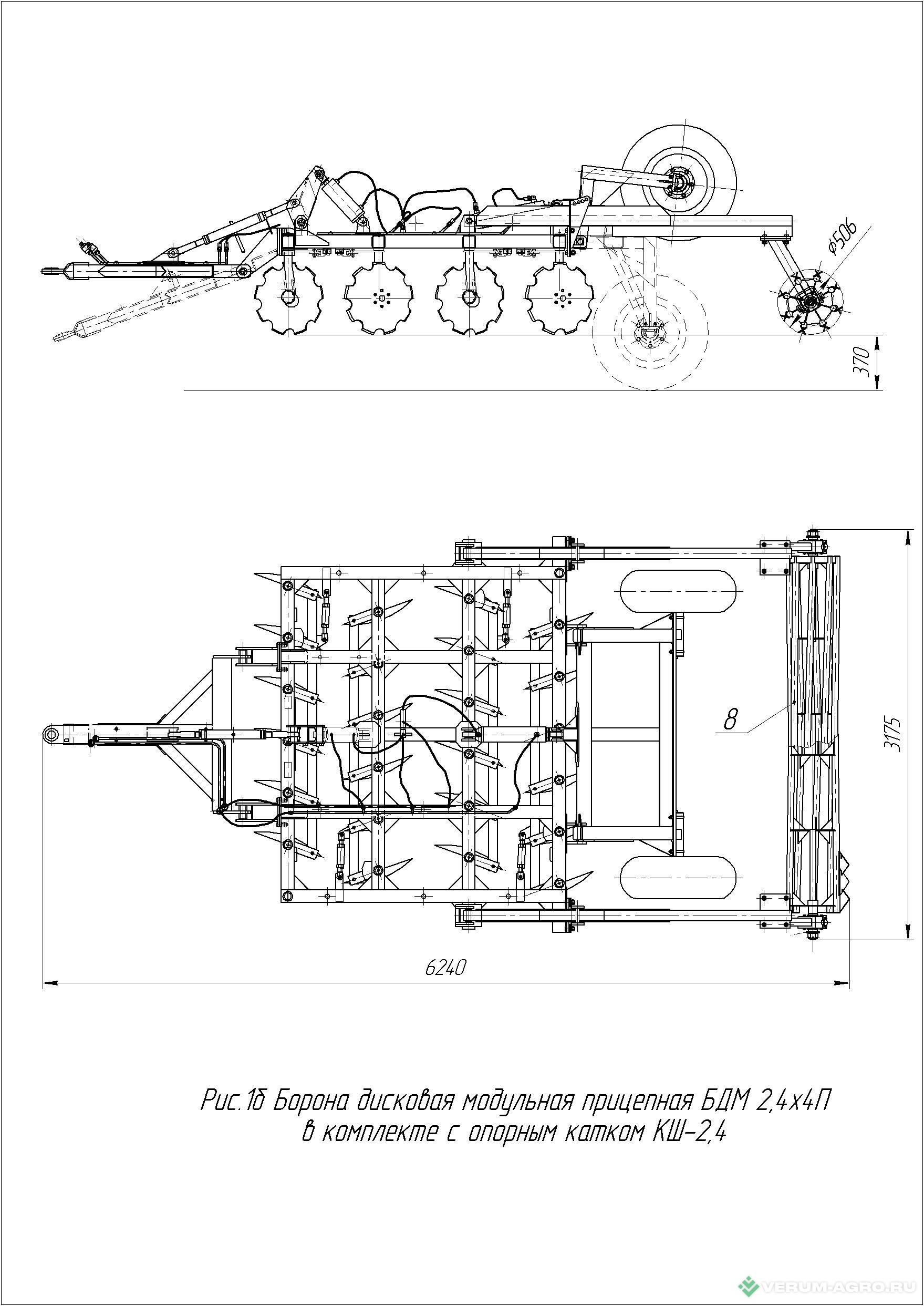 ф506

370

8

3175

6240

Рис.1б Борона дисковая модульная прицепная БДМ 2,4х4П
в комплекте с опорным катком КШ-2,4

VERUM-AGRO.RU