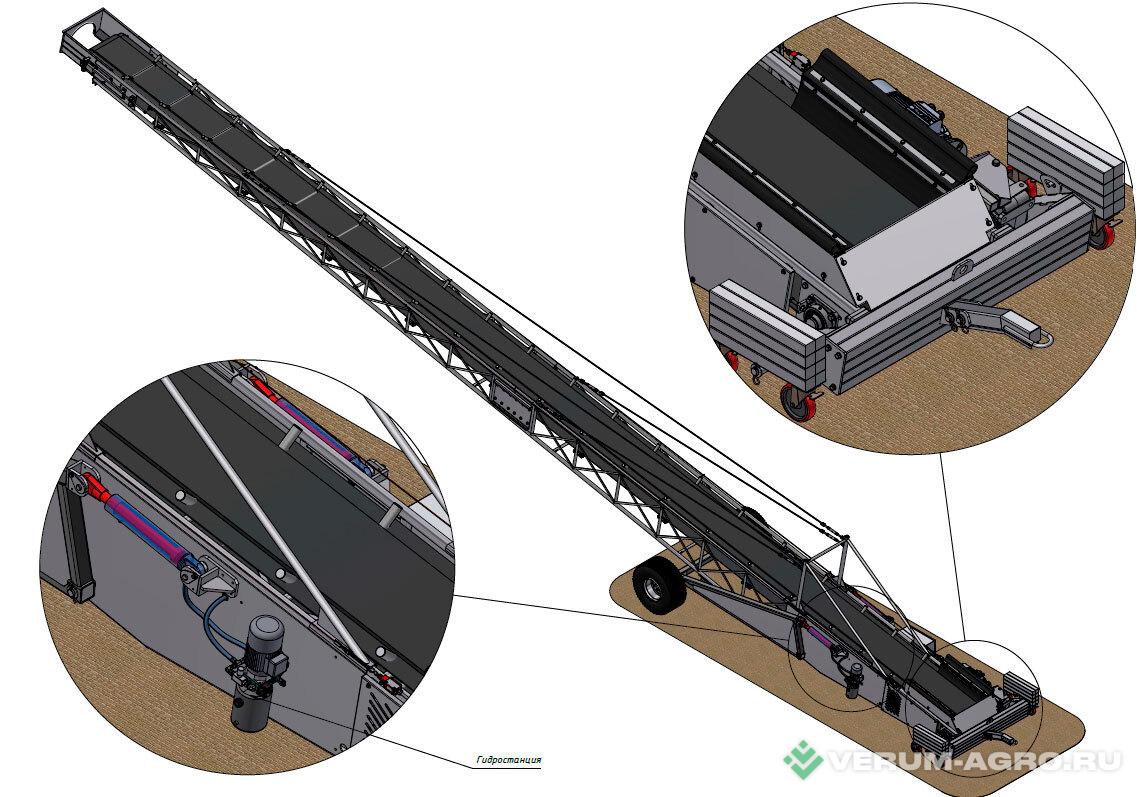 Гидростанция

VERUM-AGRO.RU